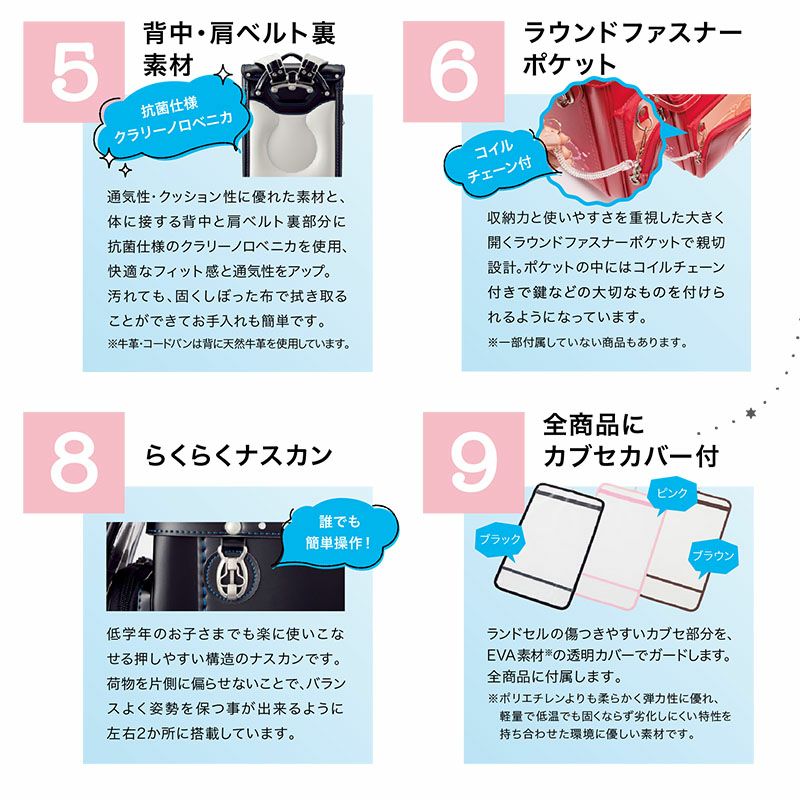 5

背中・肩ベルト裏素材

抗菌仕様
クラリーノロベニカ

通気性・クッション性に優れた素材と、体に接する背中と肩ベルト裏部分に抗菌仕様のクラリーノロベニカを使用、快適なフィット感と通気性をアップ。汚れても、固くしぼった布で拭き取ることができてお手入れも簡単です。
※牛革・コードバンは背に天然牛革を使用しています。

6

ラウンドファスナーポケット

コイル
チェーン付

収納力と使いやすさを重視した大きく開くラウンドファスナーポケットで親切設計。ポケットの中にはコイルチェーン付きで鍵などの大切なものを付けられるようになっています。
※一部付属していない商品もあります。

8

らくらくナスカン

誰でも
簡単操作！

低学年のお子さまでも楽に使いこなせる押しやすい構造のナスカンです。荷物を片側に偏らせないことで、バランスよく姿勢を保つ事が出来るように左右2か所に搭載しています。

9

全商品に
カブセカバー付

ブラック

ピンク

ブラウン

ランドセルの傷つきやすいカブセ部分を、EVA素材※の透明カバーでガードします。全商品に付属します。
※ポリエチレンよりも柔らかく弾力性に優れ、軽量で低温でも固くならず劣化しにくい特性を持ち合わせた環境に優しい素材です。