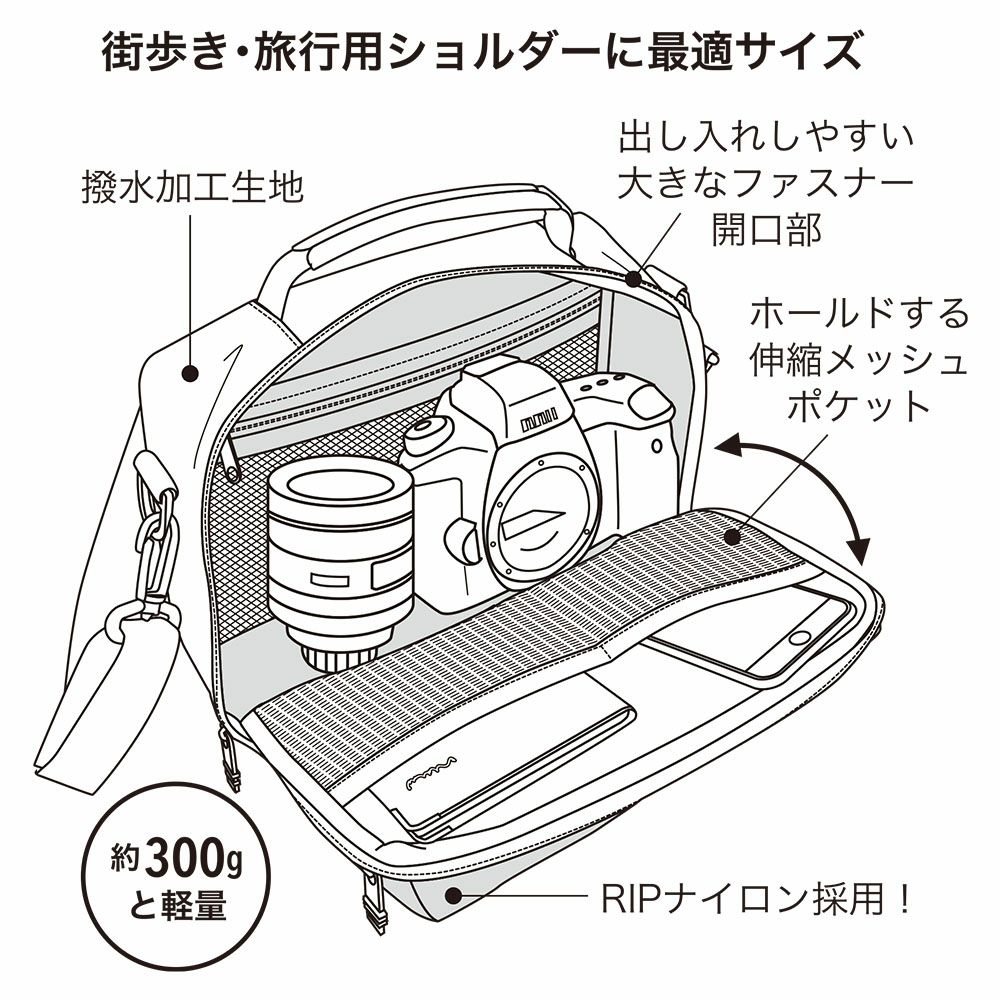 街歩き・旅行用ショルダーに最適サイズ

撥水加工生地

出し入れしやすい大きなファスナー開口部

ホールドする伸縮メッシュポケット

約300g と軽量

RIPナイロン採用！